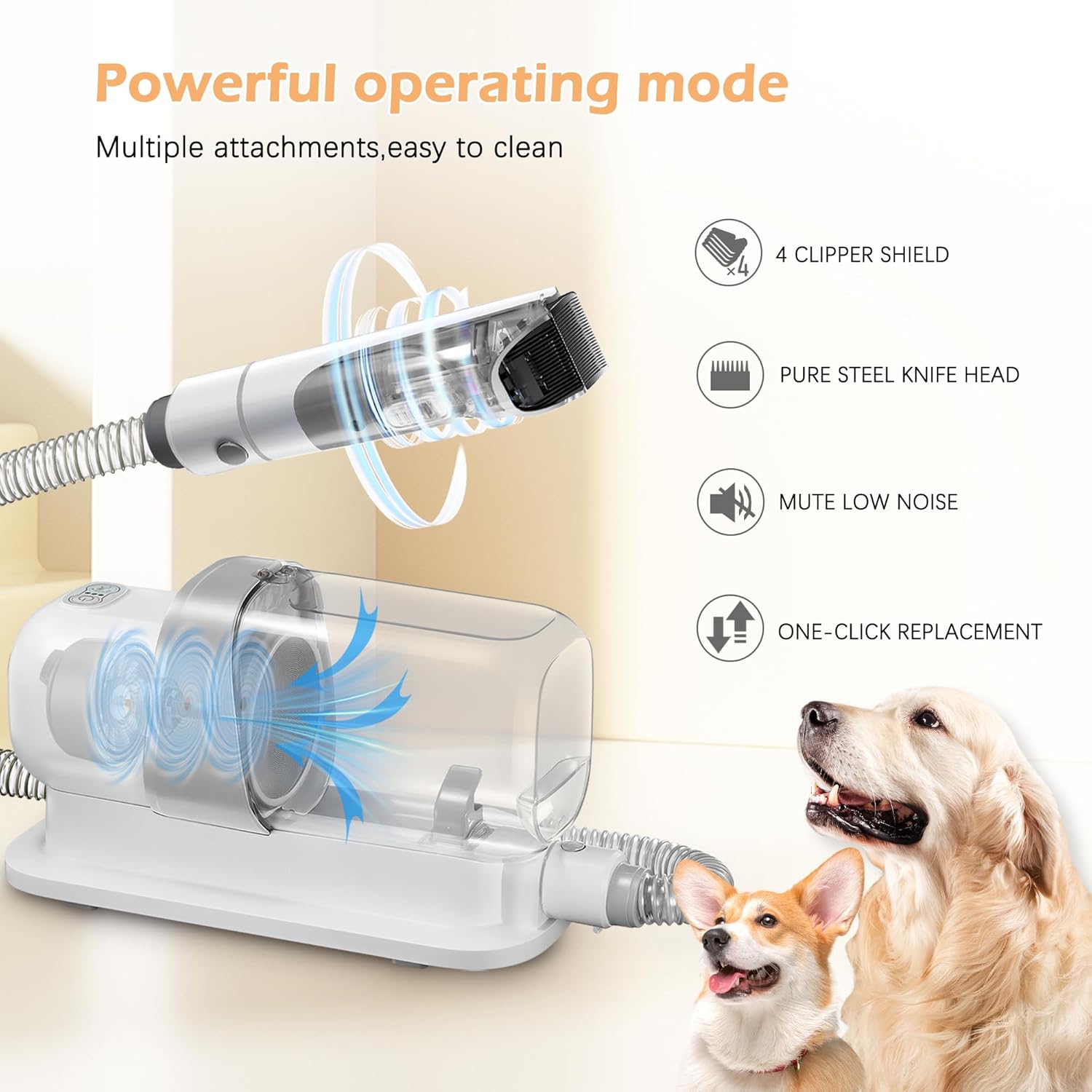 Powerful operating mode

Multiple attachments,easy to clean

×4

4 CLIPPER SHIELD

PURE STEEL KNIFE HEAD

MUTE LOW NOISE

ONE-CLICK REPLACEMENT