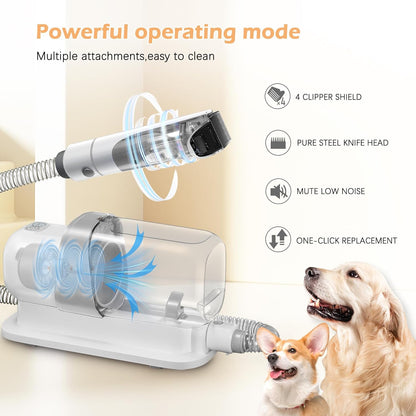 Powerful operating mode

Multiple attachments,easy to clean

x4 4 CLIPPER SHIELD

PURE STEEL KNIFE HEAD

MUTE LOW NOISE

ONE-CLICK REPLACEMENT